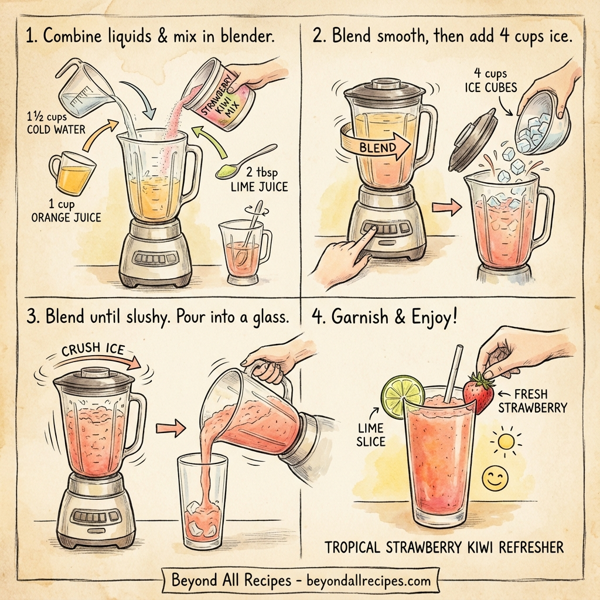 1. Combine liquids & mix in blender.

1½ cups COLD WATER

STRAWBERRY KIWI MIX

1 cup ORANGE JUICE

2 tbsp LIME JUICE

2. Blend smooth, then add 4 cups ice.

4 cups ICE CUBES

BLEND

3. Blend until slushy. Pour into a glass.

CRUSH ICE

4. Garnish & Enjoy!

LIME SLICE

FRESH STRAWBERRY

TROPICAL STRAWBERRY KIWI REFRESHER

Beyond All Recipes - beyondallrecipes.com