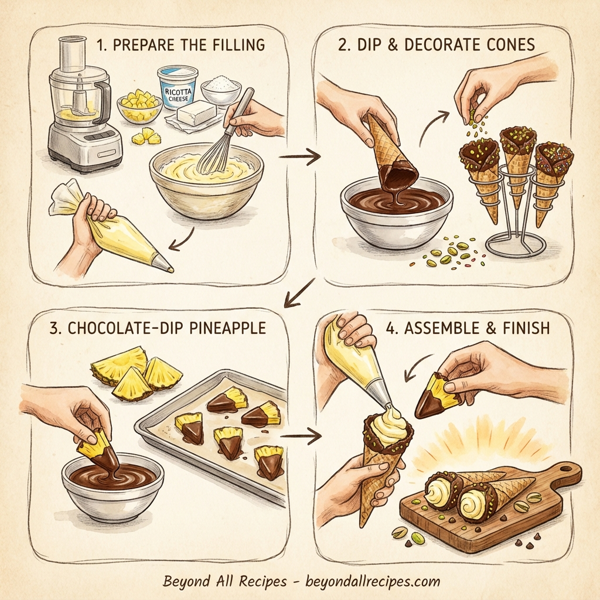 1. PREPARE THE FILLING

RICOTTA CHEESE

2. DIP & DECORATE CONES

3. CHOCOLATE-DIP PINEAPPLE

4. ASSEMBLE & FINISH

Beyond All Recipes - beyondallrecipes.com