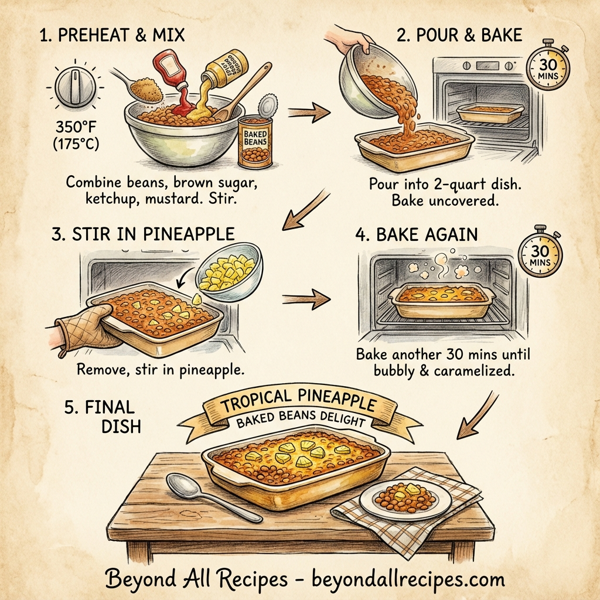 1. PREHEAT & MIX

350°F (175°C)

BAKED BEANS

Combine beans, brown sugar, ketchup, mustard. Stir.

2. POUR & BAKE

30 MINS

Pour into 2-quart dish. Bake uncovered.

3. STIR IN PINEAPPLE

Remove, stir in pineapple.

4. BAKE AGAIN

30 MINS

Bake another 30 mins until bubbly & caramelized.

5. FINAL DISH

TROPICAL PINEAPPLE
BAKED BEANS DELIGHT

Beyond All Recipes - beyondallrecipes.com