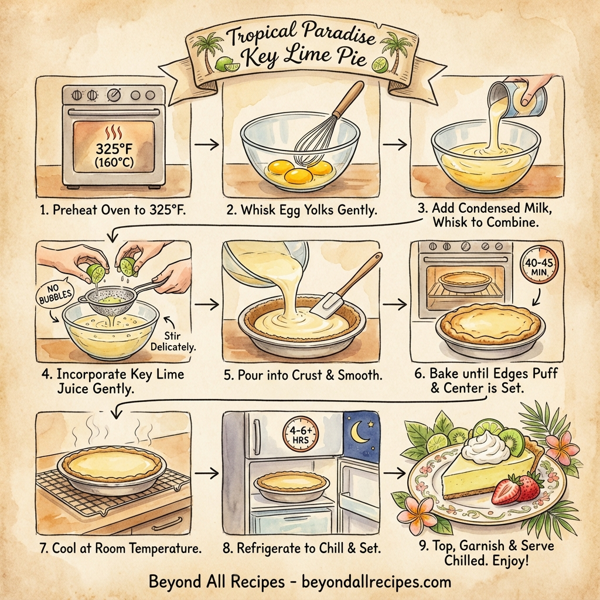 Tropical Paradise Key Lime Pie

325°F (160°C)

1. Preheat Oven to 325°F.

2. Whisk Egg Yolks Gently.

3. Add Condensed Milk, Whisk to Combine.

NO BUBBLES

Stir Delicately.

4. Incorporate Key Lime Juice Gently.

5. Pour into Crust & Smooth.

40-45 MIN.

6. Bake until Edges Puff & Center is Set.

7. Cool at Room Temperature.

4-6+ HRS

8. Refrigerate to Chill & Set.

9. Top, Garnish & Serve Chilled. Enjoy!

Beyond All Recipes - beyondallrecipes.com