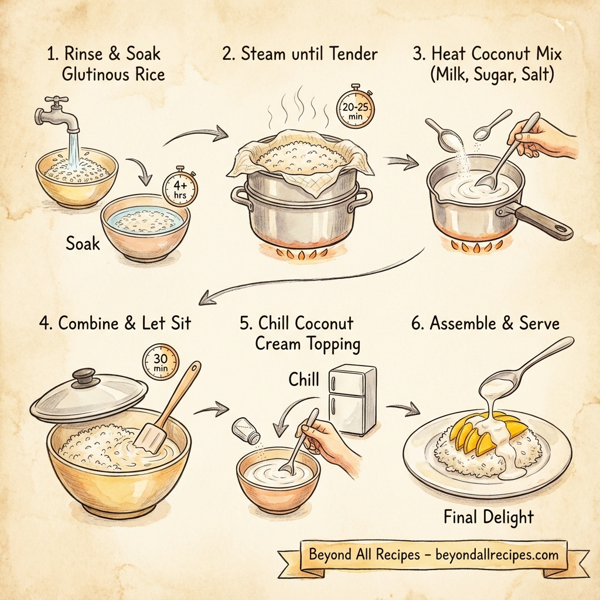 1. Rinse & Soak Glutinous Rice

4+ hrs

Soak

2. Steam until Tender

20-25 min

3. Heat Coconut Mix (Milk, Sugar, Salt)

4. Combine & Let Sit

30 min

5. Chill Coconut Cream Topping

Chill

6. Assemble & Serve

Final Delight

Beyond All Recipes – beyondallrecipes.com