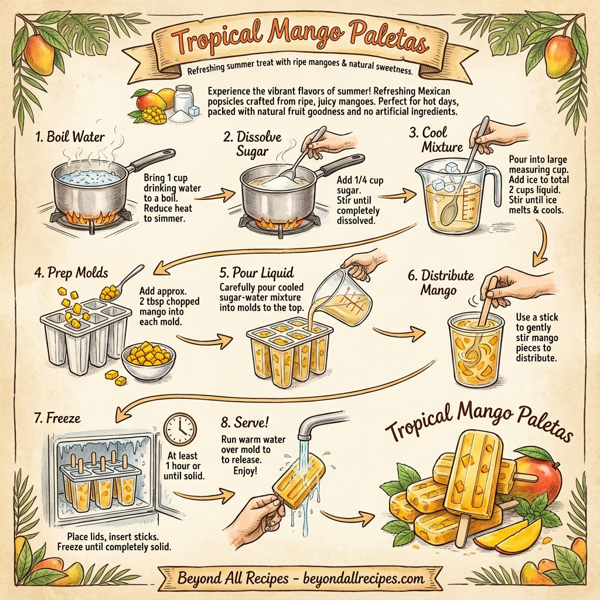 Tropical Mango Paletas

Refreshing summer treat with ripe mangoes & natural sweetness.

Experience the vibrant flavors of summer! Refreshing Mexican popsicles crafted from ripe, juicy mangoes. Perfect for hot days, packed with natural fruit goodness and no artificial ingredients.

1. Boil Water

Bring 1 cup drinking water to a boil. Reduce heat to simmer.

2. Dissolve Sugar

Add 1/4 cup sugar. Stir until completely dissolved.

3. Cool Mixture

Pour into large measuring cup. Add ice to total 2 cups liquid. Stir until ice melts & cools.

4. Prep Molds

Add approx. 2 tbsp chopped mango into each mold.

5. Pour Liquid

Carefully pour cooled sugar-water mixture into molds to the top.

6. Distribute Mango

Use a stick to gently stir mango pieces to distribute.

7. Freeze

At least 1 hour or until solid.

Place lids, insert sticks. Freeze until completely solid.

8. Serve!

Run warm water over mold to to release. Enjoy!

Tropical Mango Paletas

Beyond All Recipes - beyondallrecipes.com