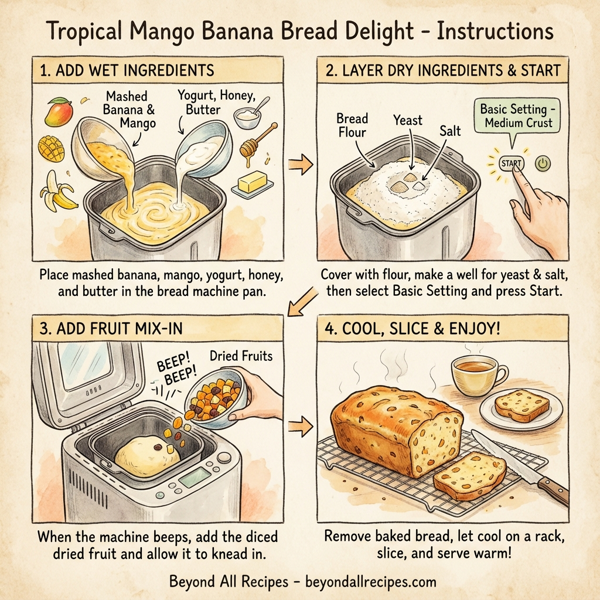 Tropical Mango Banana Bread Delight - Instructions

1. ADD WET INGREDIENTS

Mashed Banana & Mango

Yogurt, Honey, Butter

Place mashed banana, mango, yogurt, honey, and butter in the bread machine pan.

2. LAYER DRY INGREDIENTS & START

Bread Flour

Yeast

Salt

Basic Setting - Medium Crust

START

Cover with flour, make a well for yeast & salt, then select Basic Setting and press Start.

3. ADD FRUIT MIX-IN

BEEP! BEEP!

Dried Fruits

When the machine beeps, add the diced dried fruit and allow it to knead in.

4. COOL, SLICE & ENJOY!

Remove baked bread, let cool on a rack, slice, and serve warm!

Beyond All Recipes - beyondallrecipes.com