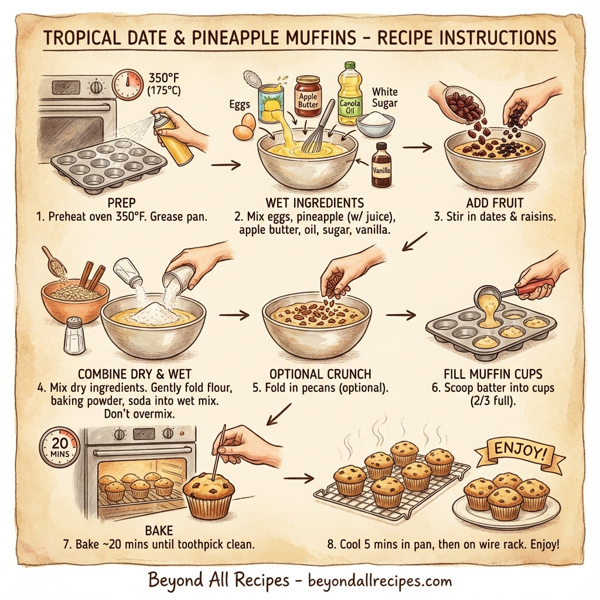 TROPICAL DATE & PINEAPPLE MUFFINS – RECIPE INSTRUCTIONS

350°F (175°C)

PREP
1. Preheat oven 350°F. Grease pan.

Eggs
Apple Butter
Canola Oil
White Sugar
Vanilla

WET INGREDIENTS
2. Mix eggs, pineapple (w/ juice), apple butter, oil, sugar, vanilla.

ADD FRUIT
3. Stir in dates & raisins.

COMBINE DRY & WET
4. Mix dry ingredients. Gently fold flour, baking powder, soda into wet mix. Don't overmix.

OPTIONAL CRUNCH
5. Fold in pecans (optional).

FILL MUFFIN CUPS
6. Scoop batter into cups (2/3 full).

20 MINS

BAKE
7. Bake ~20 mins until toothpick clean.

ENJOY!

8. Cool 5 mins in pan, then on wire rack. Enjoy!

Beyond All Recipes – beyondallrecipes.com