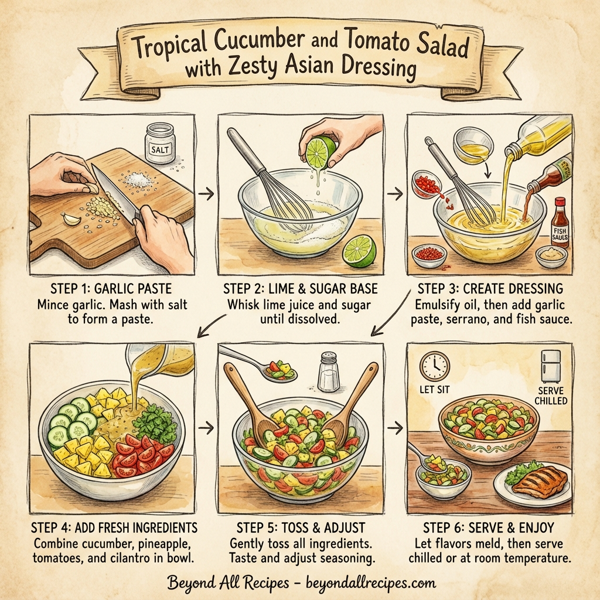 Tropical Cucumber and Tomato Salad with Zesty Asian Dressing

SALT

STEP 1: GARLIC PASTE
Mince garlic. Mash with salt to form a paste.

STEP 2: LIME & SUGAR BASE
Whisk lime juice and sugar until dissolved.

FISH SAUCE

STEP 3: CREATE DRESSING
Emulsify oil, then add garlic paste, serrano, and fish sauce.

STEP 4: ADD FRESH INGREDIENTS
Combine cucumber, pineapple, tomatoes, and cilantro in bowl.

STEP 5: TOSS & ADJUST
Gently toss all ingredients. Taste and adjust seasoning.

LET SIT

SERVE CHILLED

STEP 6: SERVE & ENJOY
Let flavors meld, then serve chilled or at room temperature.

Beyond All Recipes – beyondallrecipes.com