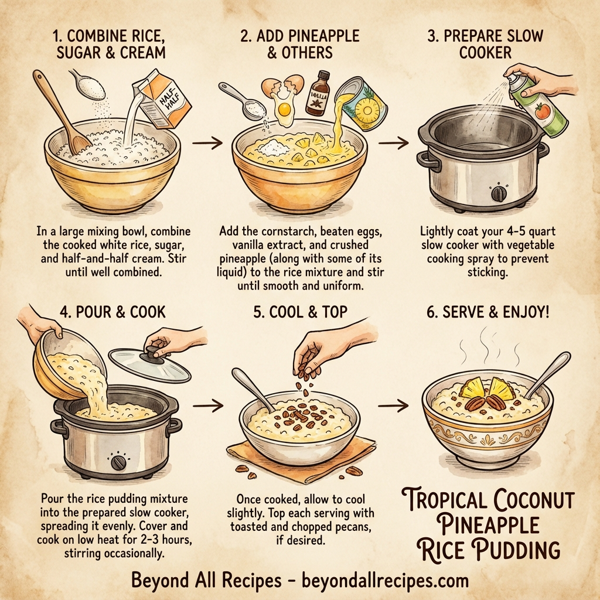 1. COMBINE RICE, SUGAR & CREAM

HALF-HALF

In a large mixing bowl, combine the cooked white rice, sugar, and half-and-half cream. Stir until well combined.

2. ADD PINEAPPLE & OTHERS

VANILLA

Add the cornstarch, beaten eggs, vanilla extract, and crushed pineapple (along with some of its liquid) to the rice mixture and stir until smooth and uniform.

3. PREPARE SLOW COOKER

Lightly coat your 4-5 quart slow cooker with vegetable cooking spray to prevent sticking.

4. POUR & COOK

Pour the rice pudding mixture into the prepared slow cooker, spreading it evenly. Cover and cook on low heat for 2-3 hours, stirring occasionally.

5. COOL & TOP

Once cooked, allow to cool slightly. Top each serving with toasted and chopped pecans, if desired.

6. SERVE & ENJOY!

TROPICAL COCONUT PINEAPPLE RICE PUDDING

Beyond All Recipes - beyondallrecipes.com