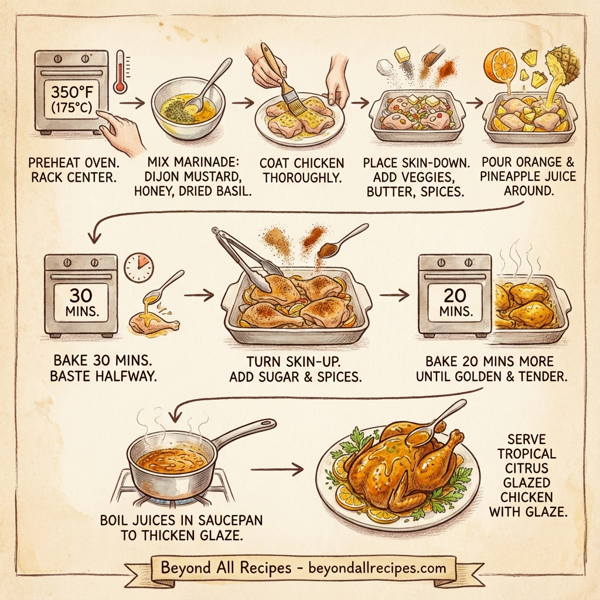 350°F (175°C)

PREHEAT OVEN. RACK CENTER.

MIX MARINADE: DIJON MUSTARD, HONEY, DRIED BASIL.

COAT CHICKEN THOROUGHLY.

PLACE SKIN-DOWN. ADD VEGGIES, BUTTER, SPICES.

POUR ORANGE & PINEAPPLE JUICE AROUND.

30 MINS.

BAKE 30 MINS. BASTE HALFWAY.

TURN SKIN-UP. ADD SUGAR & SPICES.

20 MINS.

BAKE 20 MINS MORE UNTIL GOLDEN & TENDER.

BOIL JUICES IN SAUCEPAN TO THICKEN GLAZE.

SERVE TROPICAL CITRUS GLAZED CHICKEN WITH GLAZE.

Beyond All Recipes - beyondallrecipes.com