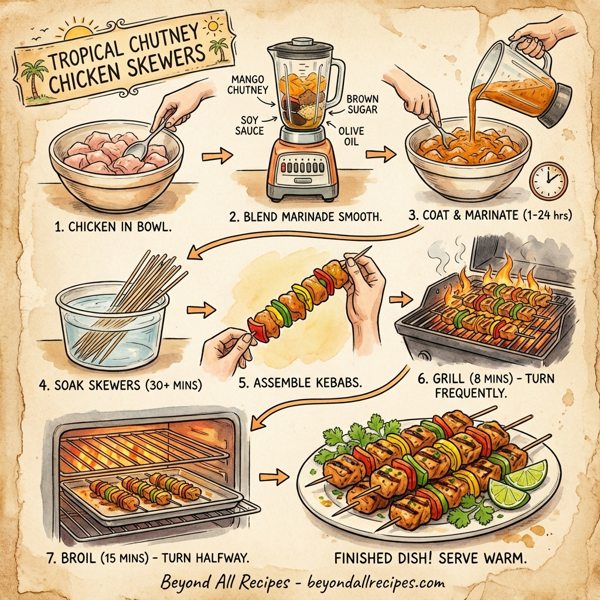 TROPICAL CHUTNEY CHICKEN SKEWERS

MANGO CHUTNEY

SOY SAUCE

BROWN SUGAR

OLIVE OIL

1. CHICKEN IN BOWL.

2. BLEND MARINADE SMOOTH.

3. COAT & MARINATE (1-24 hrs)

4. SOAK SKEWERS (30+ MINS)

5. ASSEMBLE KEBABS.

6. GRILL (8 MINS) - TURN FREQUENTLY.

7. BROIL (15 MINS) - TURN HALFWAY.

FINISHED DISH! SERVE WARM.

Beyond All Recipes - beyondallrecipes.com