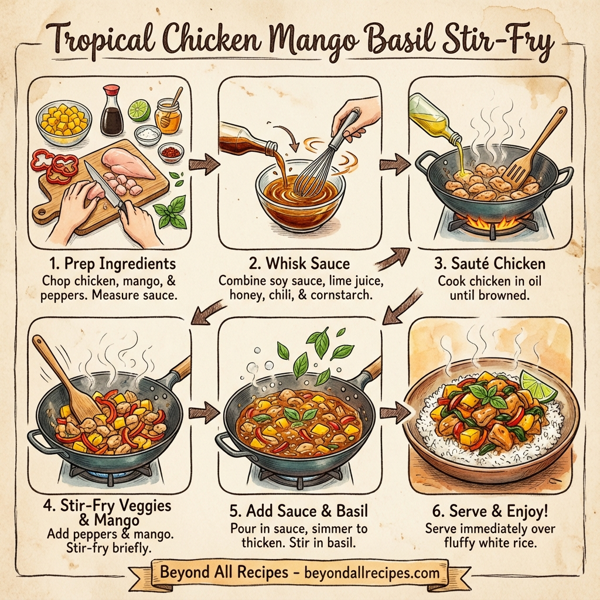 Tropical Chicken Mango Basil Stir-Fry

1. Prep Ingredients
Chop chicken, mango, & peppers. Measure sauce.

2. Whisk Sauce
Combine soy sauce, lime juice, honey, chili, & cornstarch.

3. Sauté Chicken
Cook chicken in oil until browned.

4. Stir-Fry Veggies & Mango
Add peppers & mango. Stir-fry briefly.

5. Add Sauce & Basil
Pour in sauce, simmer to thicken. Stir in basil.

6. Serve & Enjoy!
Serve immediately over fluffy white rice.

Beyond All Recipes - beyondallrecipes.com