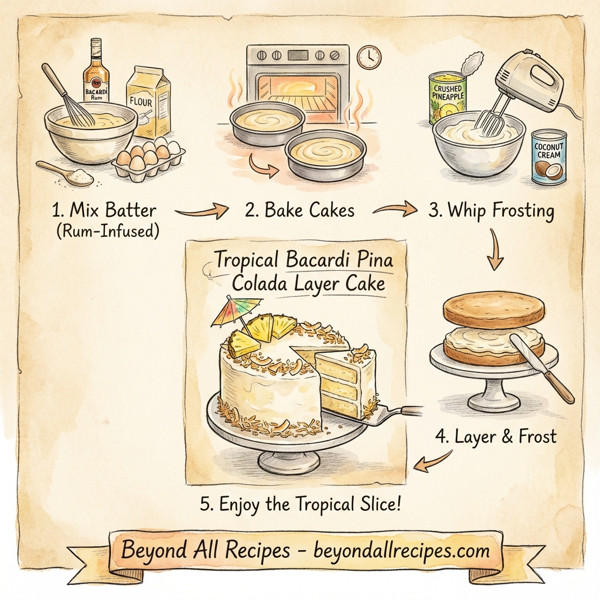 BACARDI
Rum
FLOUR

CRUSHED PINEAPPLE
COCONUT CREAM

1. Mix Batter (Rum-Infused)

2. Bake Cakes

3. Whip Frosting

Tropical Bacardi Pina Colada Layer Cake

4. Layer & Frost

5. Enjoy the Tropical Slice!

Beyond All Recipes - beyondallrecipes.com