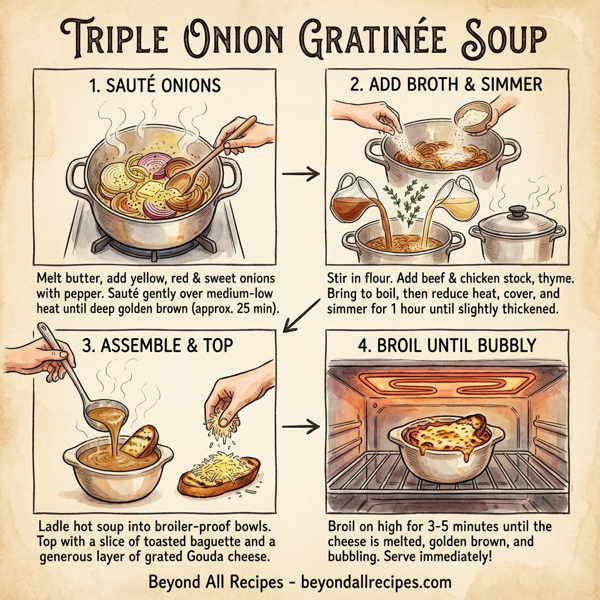 TRIPLE ONION GRATINÉE SOUP

1. SAUTÉ ONIONS

Melt butter, add yellow, red & sweet onions with pepper. Sauté gently over medium-low heat until deep golden brown (approx. 25 min).

2. ADD BROTH & SIMMER

Stir in flour. Add beef & chicken stock, thyme. Bring to boil, then reduce heat, cover, and simmer for 1 hour until slightly thickened.

3. ASSEMBLE & TOP

Ladle hot soup into broiler-proof bowls. Top with a slice of toasted baguette and a generous layer of grated Gouda cheese.

4. BROIL UNTIL BUBBLY

Broil on high for 3-5 minutes until the cheese is melted, golden brown, and bubbling. Serve immediately!

Beyond All Recipes - beyondallrecipes.com