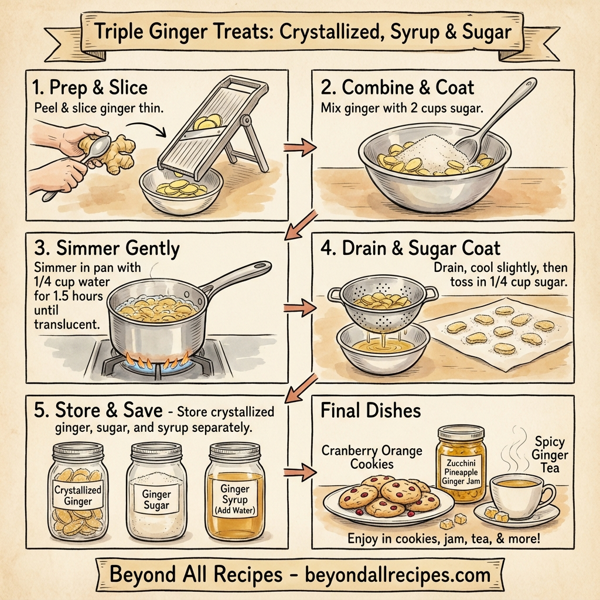 Triple Ginger Treats: Crystallized, Syrup & Sugar

1. Prep & Slice
Peel & slice ginger thin.

2. Combine & Coat
Mix ginger with 2 cups sugar.

3. Simmer Gently
Simmer in pan with 1/4 cup water for 1.5 hours until translucent.

4. Drain & Sugar Coat
Drain, cool slightly, then toss in 1/4 cup sugar.

5. Store & Save - Store crystallized ginger, sugar, and syrup separately.

Crystallized Ginger

Ginger Sugar

Ginger Syrup (Add Water)

Final Dishes

Cranberry Orange Cookies

Zucchini Pineapple Ginger Jam

Spicy Ginger Tea

Enjoy in cookies, jam, tea, & more!

Beyond All Recipes - beyondallrecipes.com