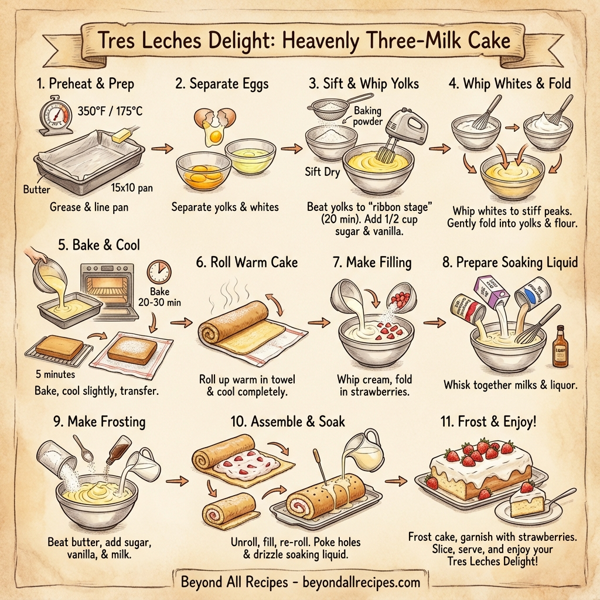 Tres Leches Delight: Heavenly Three-Milk Cake

1. Preheat & Prep

350°F / 175°C

Butter

15x10 pan

Grease & line pan

2. Separate Eggs

Separate yolks & whites

3. Sift & Whip Yolks

Baking powder

Sift Dry

Beat yolks to "ribbon stage" (20 min). Add 1/2 cup sugar & vanilla.

4. Whip Whites & Fold

Whip whites to stiff peaks. Gently fold into yolks & flour.

5. Bake & Cool

Bake 20-30 min

5 minutes

Bake, cool slightly, transfer.

6. Roll Warm Cake

Roll up warm in towel & cool completely.

7. Make Filling

Whip cream, fold in strawberries.

8. Prepare Soaking Liquid

Whisk together milks & liquor.

9. Make Frosting

Beat butter, add sugar, vanilla, & milk.

10. Assemble & Soak

Unroll, fill, re-roll. Poke holes & drizzle soaking liquid.

11. Frost & Enjoy!

Frost cake, garnish with strawberries. Slice, serve, and enjoy your Tres Leches Delight!

Beyond All Recipes - beyondallrecipes.com