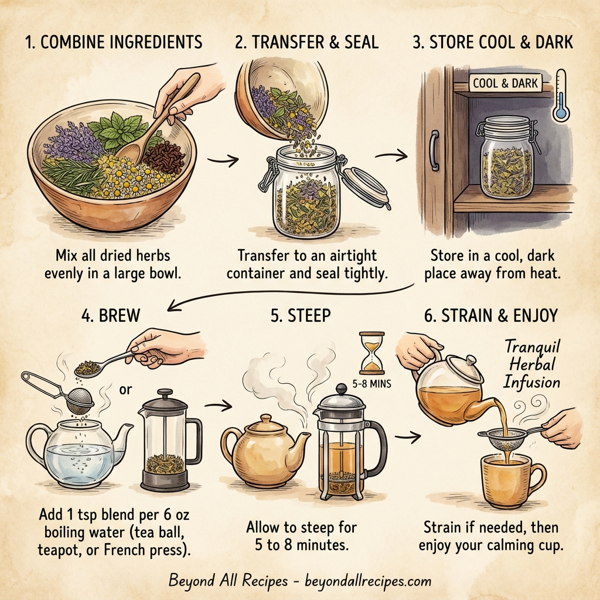 1. COMBINE INGREDIENTS

Mix all dried herbs evenly in a large bowl.

2. TRANSFER & SEAL

Transfer to an airtight container and seal tightly.

3. STORE COOL & DARK

COOL & DARK

Store in a cool, dark place away from heat.

4. BREW

or

Add 1 tsp blend per 6 oz boiling water (tea ball, teapot, or French press).

5. STEEP

5-8 MINS

Allow to steep for 5 to 8 minutes.

6. STRAIN & ENJOY

Tranquil Herbal Infusion

Strain if needed, then enjoy your calming cup.

Beyond All Recipes - beyondallrecipes.com