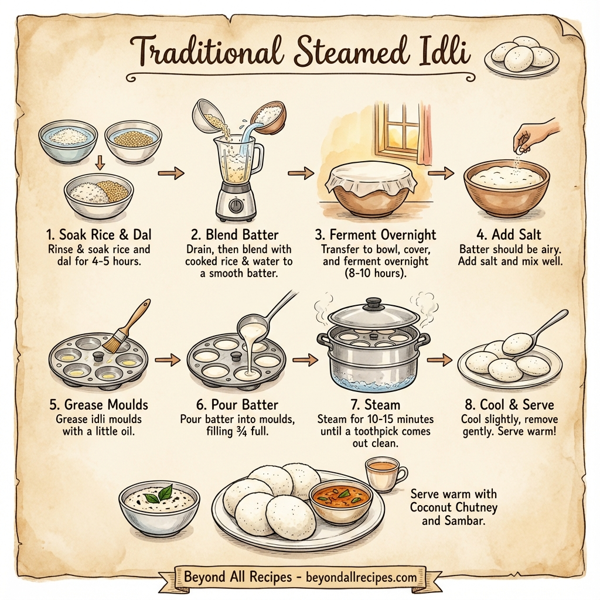 Traditional Steamed Idli

1. Soak Rice & Dal
Rinse & soak rice and dal for 4-5 hours.

2. Blend Batter
Drain, then blend with cooked rice & water to a smooth batter.

3. Ferment Overnight
Transfer to bowl, cover, and ferment overnight (8-10 hours).

4. Add Salt
Batter should be airy. Add salt and mix well.

5. Grease Moulds
Grease idli moulds with a little oil.

6. Pour Batter
Pour batter into moulds, filling ¾ full.

7. Steam
Steam for 10-15 minutes until a toothpick comes out clean.

8. Cool & Serve
Cool slightly, remove gently. Serve warm!

Serve warm with Coconut Chutney and Sambar.

Beyond All Recipes - beyondallrecipes.com