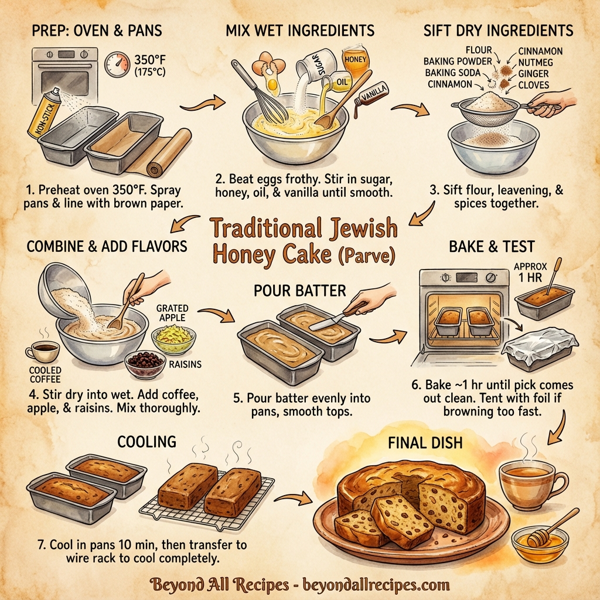 PREP: OVEN & PANS

350°F (175°C)

NON-STICK

1. Preheat oven 350°F. Spray pans & line with brown paper.

MIX WET INGREDIENTS

SUGAR
HONEY
OIL
VANILLA

2. Beat eggs frothy. Stir in sugar, honey, oil, & vanilla until smooth.

SIFT DRY INGREDIENTS

FLOUR
BAKING POWDER
BAKING SODA
CINNAMON
CINNAMON
NUTMEG
GINGER
CLOVES

3. Sift flour, leavening, & spices together.

Traditional Jewish Honey Cake (Parve)

COMBINE & ADD FLAVORS

GRATED APPLE
COOLED COFFEE
RAISINS

4. Stir dry into wet. Add coffee, apple, & raisins. Mix thoroughly.

POUR BATTER

5. Pour batter evenly into pans, smooth tops.

BAKE & TEST

APPROX 1 HR

6. Bake ~1 hr until pick comes out clean. Tent with foil if browning too fast.

COOLING

7. Cool in pans 10 min, then transfer to wire rack to cool completely.

FINAL DISH

Beyond All Recipes - beyondallrecipes.com