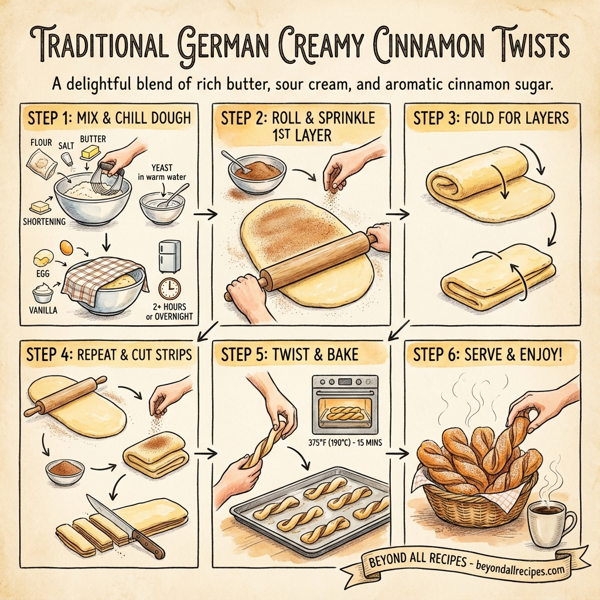 TRADITIONAL GERMAN CREAMY CINNAMON TWISTS

A delightful blend of rich butter, sour cream, and aromatic cinnamon sugar.

STEP 1: MIX & CHILL DOUGH

FLOUR
SALT
BUTTER
YEAST in warm water
SHORTENING
EGG
VANILLA
2+ HOURS or OVERNIGHT

STEP 2: ROLL & SPRINKLE 1ST LAYER

STEP 3: FOLD FOR LAYERS

STEP 4: REPEAT & CUT STRIPS

STEP 5: TWIST & BAKE

375°F (190°C) - 15 MINS

STEP 6: SERVE & ENJOY!

BEYOND ALL RECIPES - beyondallrecipes.com