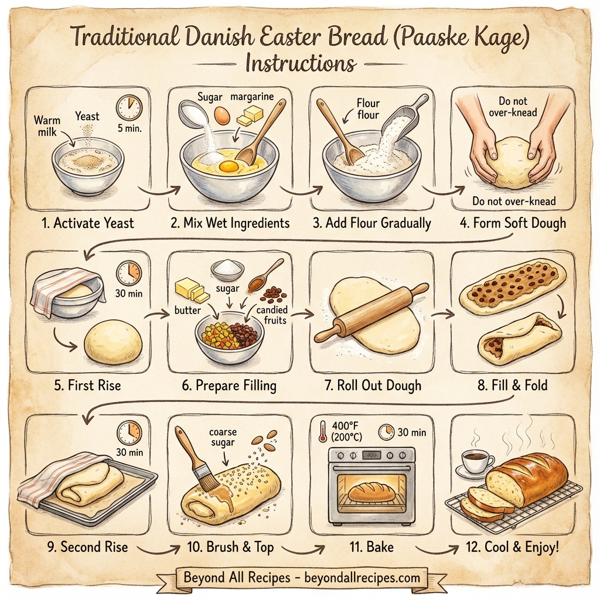 Traditional Danish Easter Bread (Paaske Kage)
Instructions

Warm milk
Yeast
5 min.
1. Activate Yeast

Sugar margarine
2. Mix Wet Ingredients

Flour flour
3. Add Flour Gradually

Do not over-knead
Do not over-knead
4. Form Soft Dough

30 min
5. First Rise

butter
sugar
candied fruits
6. Prepare Filling

7. Roll Out Dough

8. Fill & Fold

30 min
9. Second Rise

coarse sugar
10. Brush & Top

400°F (200°C)
30 min
11. Bake

12. Cool & Enjoy!

Beyond All Recipes - beyondallrecipes.com