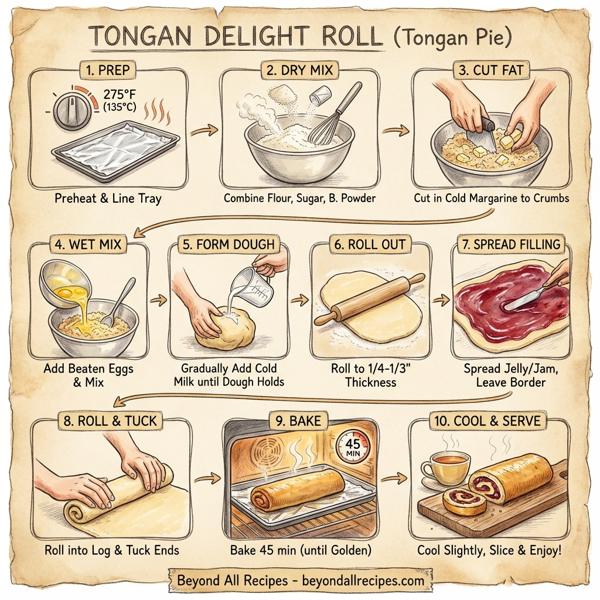 TONGAN DELIGHT ROLL (Tongan Pie)

1. PREP

275°F (135°C)

Preheat & Line Tray

2. DRY MIX

Combine Flour, Sugar, B. Powder

3. CUT FAT

Cut in Cold Margarine to Crumbs

4. WET MIX

Add Beaten Eggs & Mix

5. FORM DOUGH

Gradually Add Cold Milk until Dough Holds

6. ROLL OUT

Roll to 1/4-1/3" Thickness

7. SPREAD FILLING

Spread Jelly/Jam, Leave Border

8. ROLL & TUCK

Roll into Log & Tuck Ends

9. BAKE

45 MIN

Bake 45 min (until Golden)

10. COOL & SERVE

Cool Slightly, Slice & Enjoy!

Beyond All Recipes - beyondallrecipes.com