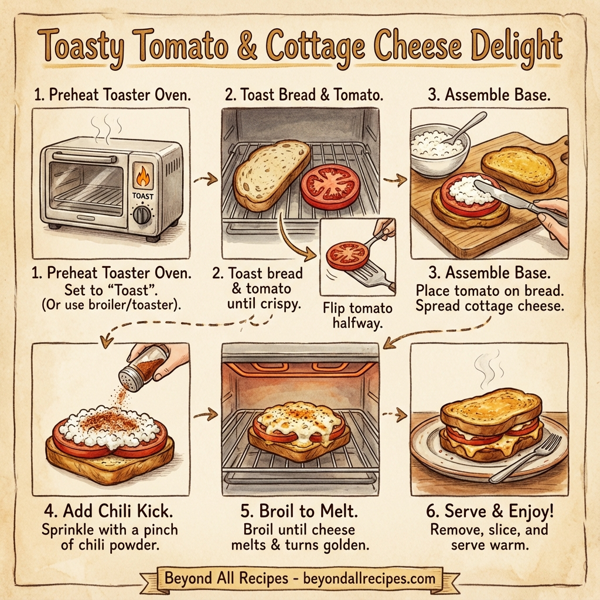 Toasty Tomato & Cottage Cheese Delight

1. Preheat Toaster Oven.

TOAST

1. Preheat Toaster Oven. Set to "Toast". (Or use broiler/toaster).

2. Toast Bread & Tomato.

2. Toast bread & tomato until crispy.

Flip tomato halfway.

3. Assemble Base.

3. Assemble Base. Place tomato on bread. Spread cottage cheese.

4. Add Chili Kick. Sprinkle with a pinch of chili powder.

5. Broil to Melt. Broil until cheese melts & turns golden.

6. Serve & Enjoy! Remove, slice, and serve warm.

Beyond All Recipes - beyondallrecipes.com