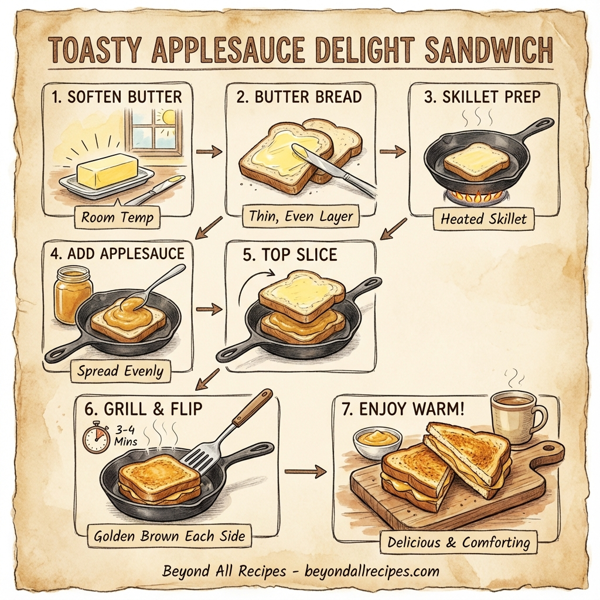 TOASTY APPLESAUCE DELIGHT SANDWICH

1. SOFTEN BUTTER
Room Temp

2. BUTTER BREAD
Thin, Even Layer

3. SKILLET PREP
Heated Skillet

4. ADD APPLESAUCE
Spread Evenly

5. TOP SLICE

6. GRILL & FLIP
3-4 Mins
Golden Brown Each Side

7. ENJOY WARM!
Delicious & Comforting

Beyond All Recipes - beyondallrecipes.com