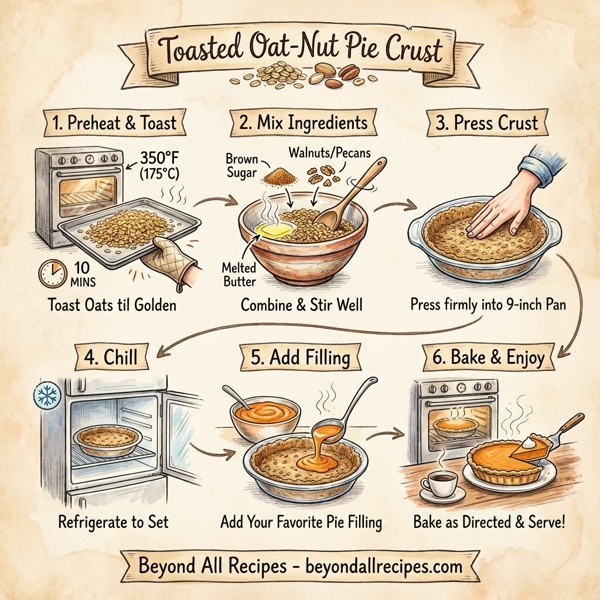 Toasted Oat-Nut Pie Crust

1. Preheat & Toast

350°F (175°C)

10 MINS

Toast Oats til Golden

2. Mix Ingredients

Brown Sugar

Walnuts/Pecans

Melted Butter

Combine & Stir Well

3. Press Crust

Press firmly into 9-inch Pan

4. Chill

Refrigerate to Set

5. Add Filling

Add Your Favorite Pie Filling

6. Bake & Enjoy

Bake as Directed & Serve!

Beyond All Recipes - beyondallrecipes.com