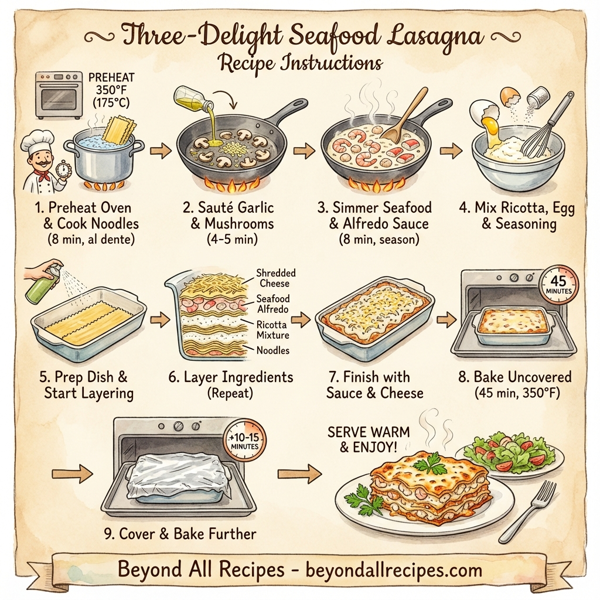 Three-Delight Seafood Lasagna
Recipe Instructions

PREHEAT 350°F (175°C)

1. Preheat Oven & Cook Noodles (8 min, al dente)

2. Sauté Garlic & Mushrooms (4-5 min)

3. Simmer Seafood & Alfredo Sauce (8 min, season)

4. Mix Ricotta, Egg & Seasoning

Shredded Cheese
Seafood Alfredo
Ricotta Mixture
Noodles

45 MINUTES

5. Prep Dish & Start Layering

6. Layer Ingredients (Repeat)

7. Finish with Sauce & Cheese

8. Bake Uncovered (45 min, 350°F)

+10-15 MINUTES

SERVE WARM & ENJOY!

9. Cover & Bake Further

Beyond All Recipes - beyondallrecipes.com