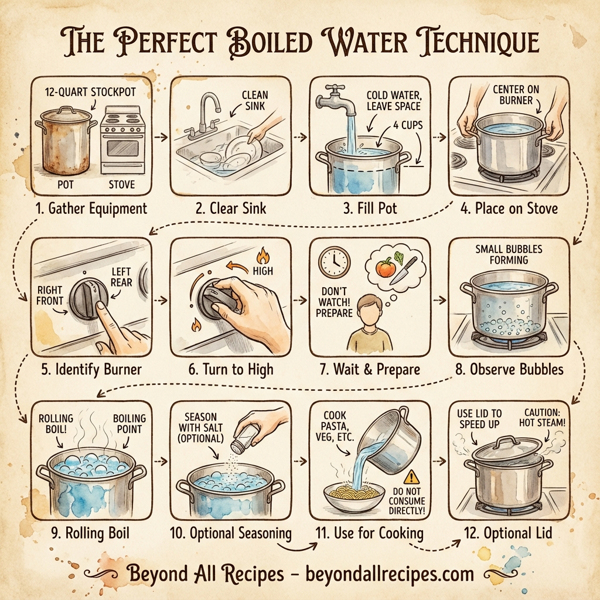 THE PERFECT BOILED WATER TECHNIQUE

12-QUART STOCKPOT
POT
STOVE
1. Gather Equipment

CLEAN SINK
2. Clear Sink

COLD WATER, LEAVE SPACE
4 CUPS
3. Fill Pot

CENTER ON BURNER
4. Place on Stove

RIGHT FRONT
LEFT REAR
5. Identify Burner

HIGH
6. Turn to High

DON'T WATCH! PREPARE
7. Wait & Prepare

SMALL BUBBLES FORMING
8. Observe Bubbles

ROLLING BOIL!
BOILING POINT
9. Rolling Boil

SEASON WITH SALT (OPTIONAL)
10. Optional Seasoning

COOK PASTA, VEG, ETC.
DO NOT CONSUME DIRECTLY!
11. Use for Cooking

USE LID TO SPEED UP
CAUTION: HOT STEAM!
12. Optional Lid

Beyond All Recipes – beyondallrecipes.com