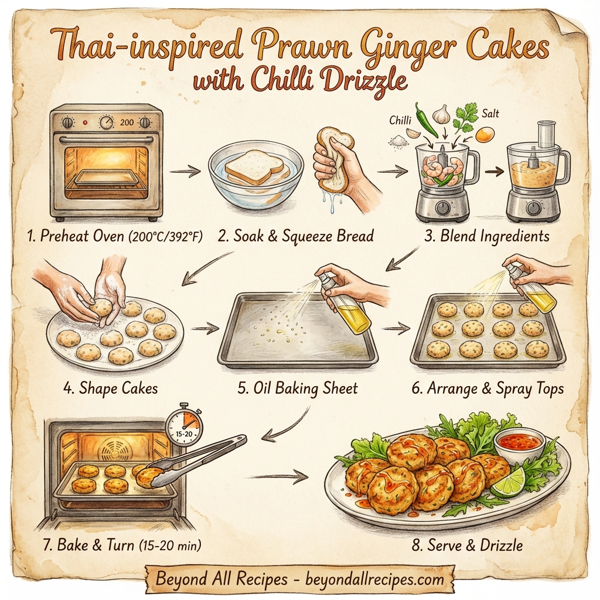 Thai-inspired Prawn Ginger Cakes
with Chilli Drizzle

200

Chilli

Salt

1. Preheat Oven (200°C/392°F)

2. Soak & Squeeze Bread

3. Blend Ingredients

4. Shape Cakes

5. Oil Baking Sheet

6. Arrange & Spray Tops

15-20

7. Bake & Turn (15-20 min)

8. Serve & Drizzle

Beyond All Recipes - beyondallrecipes.com