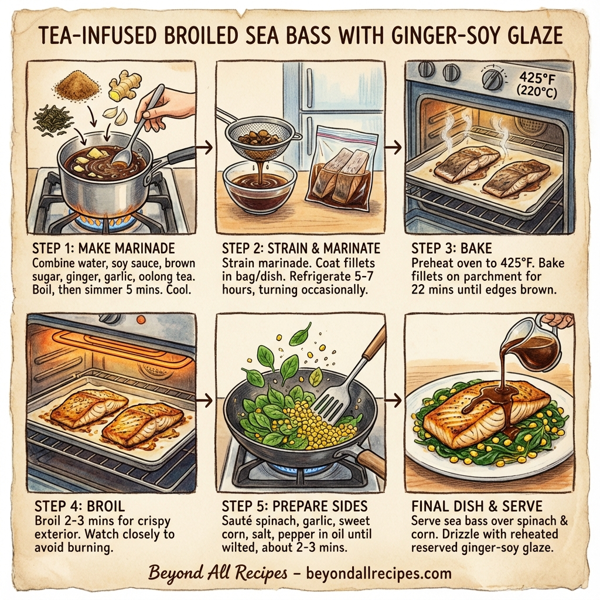 TEA-INFUSED BROILED SEA BASS WITH GINGER-SOY GLAZE

425°F (220°C)

STEP 1: MAKE MARINADE
Combine water, soy sauce, brown sugar, ginger, garlic, oolong tea. Boil, then simmer 5 mins. Cool.

STEP 2: STRAIN & MARINATE
Strain marinade. Coat fillets in bag/dish. Refrigerate 5-7 hours, turning occasionally.

STEP 3: BAKE
Preheat oven to 425°F. Bake fillets on parchment for 22 mins until edges brown.

STEP 4: BROIL
Broil 2-3 mins for crispy exterior. Watch closely to avoid burning.

STEP 5: PREPARE SIDES
Sauté spinach, garlic, sweet corn, salt, pepper in oil until wilted, about 2-3 mins.

FINAL DISH & SERVE
Serve sea bass over spinach & corn. Drizzle with reheated reserved ginger-soy glaze.

Beyond All Recipes – beyondallrecipes.com