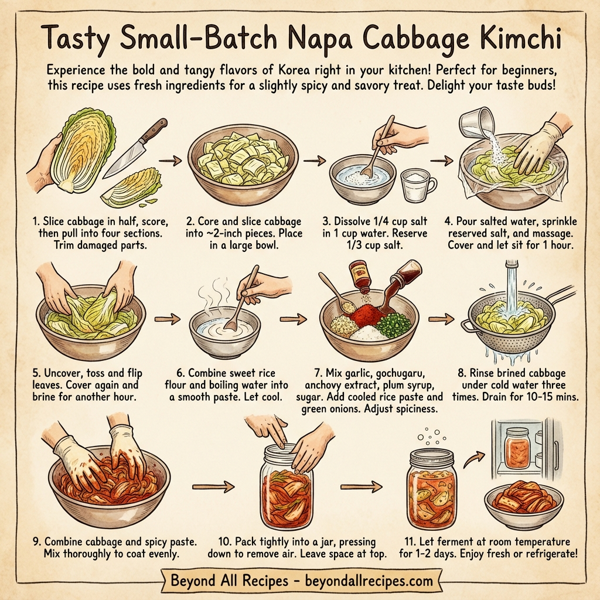 Tasty Small-Batch Napa Cabbage Kimchi

Experience the bold and tangy flavors of Korea right in your kitchen! Perfect for beginners, this recipe uses fresh ingredients for a slightly spicy and savory treat. Delight your taste buds!

1. Slice cabbage in half, score, then pull into four sections. Trim damaged parts.

2. Core and slice cabbage into ~2-inch pieces. Place in a large bowl.

3. Dissolve 1/4 cup salt in 1 cup water. Reserve 1/3 cup salt.

4. Pour salted water, sprinkle reserved salt, and massage. Cover and let sit for 1 hour.

5. Uncover, toss and flip leaves. Cover again and brine for another hour.

6. Combine sweet rice flour and boiling water into a smooth paste. Let cool.

7. Mix garlic, gochugaru, anchovy extract, plum syrup, sugar. Add cooled rice paste and green onions. Adjust spiciness.

8. Rinse brined cabbage under cold water three times. Drain for 10-15 mins.

9. Combine cabbage and spicy paste. Mix thoroughly to coat evenly.

10. Pack tightly into a jar, pressing down to remove air. Leave space at top.

11. Let ferment at room temperature for 1-2 days. Enjoy fresh or refrigerate!

Beyond All Recipes - beyondallrecipes.com