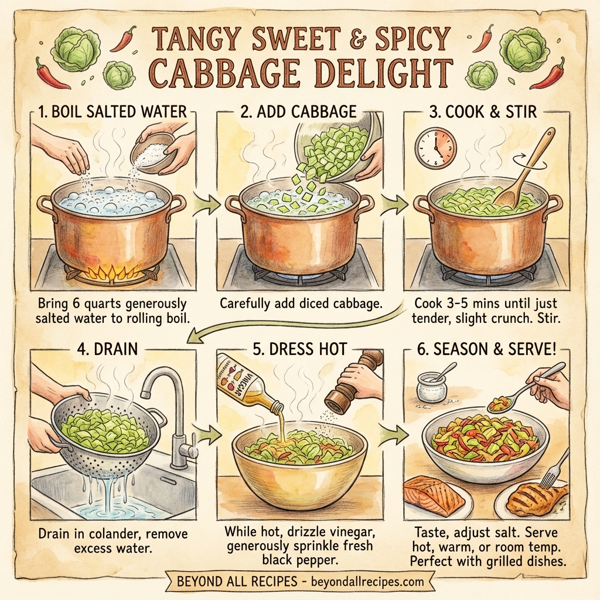 TANGY SWEET & SPICY CABBAGE DELIGHT

1. BOIL SALTED WATER

Bring 6 quarts generously salted water to rolling boil.

2. ADD CABBAGE

Carefully add diced cabbage.

3. COOK & STIR

Cook 3-5 mins until just tender, slight crunch. Stir.

4. DRAIN

Drain in colander, remove excess water.

5. DRESS HOT

VINEGAR

While hot, drizzle vinegar, generously sprinkle fresh black pepper.

6. SEASON & SERVE!

Taste, adjust salt. Serve hot, warm, or room temp. Perfect with grilled dishes.

BEYOND ALL RECIPES - beyondallrecipes.com