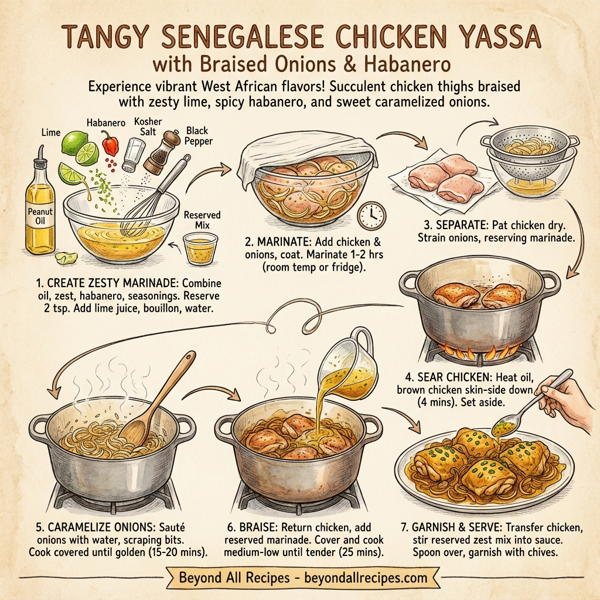 TANGY SENEGALESE CHICKEN YASSA
with Braised Onions & Habanero

Experience vibrant West African flavors! Succulent chicken thighs braised with zesty lime, spicy habanero, and sweet caramelized onions.

Lime
Habanero
Kosher Salt
Black Pepper
Peanut Oil
Reserved Mix

1. CREATE ZESTY MARINADE: Combine oil, zest, habanero, seasonings. Reserve 2 tsp. Add lime juice, bouillon, water.

2. MARINATE: Add chicken & onions, coat. Marinate 1-2 hrs (room temp or fridge).

3. SEPARATE: Pat chicken dry. Strain onions, reserving marinade.

4. SEAR CHICKEN: Heat oil, brown chicken skin-side down (4 mins). Set aside.

5. CARAMELIZE ONIONS: Sauté onions with water, scraping bits. Cook covered until golden (15-20 mins).

6. BRAISE: Return chicken, add reserved marinade. Cover and cook medium-low until tender (25 mins).

7. GARNISH & SERVE: Transfer chicken, stir reserved zest mix into sauce. Spoon over, garnish with chives.

Beyond All Recipes - beyondallrecipes.com