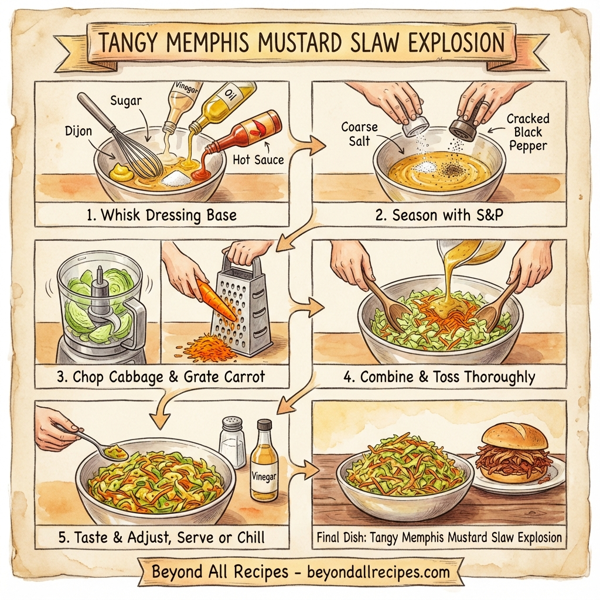 TANGY MEMPHIS MUSTARD SLAW EXPLOSION

Sugar
Vinegar
Oil
Dijon
Hot Sauce

1. Whisk Dressing Base

Coarse Salt
Cracked Black Pepper

2. Season with S&P

3. Chop Cabbage & Grate Carrot

4. Combine & Toss Thoroughly

Vinegar

5. Taste & Adjust, Serve or Chill

Final Dish: Tangy Memphis Mustard Slaw Explosion

Beyond All Recipes - beyondallrecipes.com