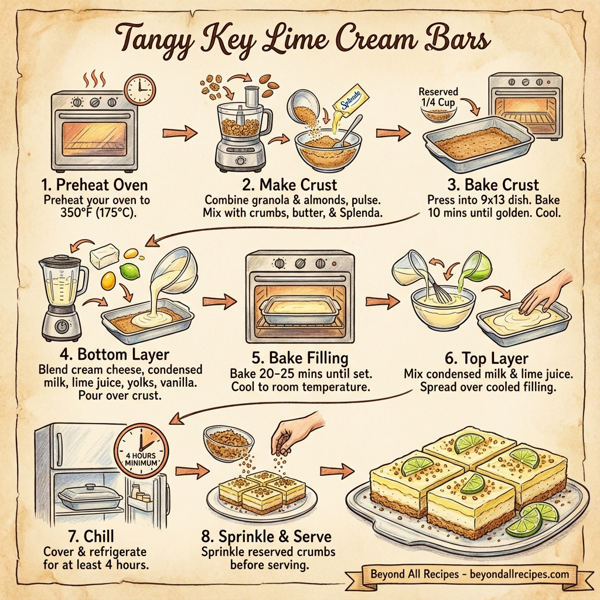 Tangy Key Lime Cream Bars

Splenda

Reserved 1/4 Cup

1. Preheat Oven
Preheat your oven to 350°F (175°C).

2. Make Crust
Combine granola & almonds, pulse. Mix with crumbs, butter, & Splenda.

3. Bake Crust
Press into 9x13 dish. Bake 10 mins until golden. Cool.

4. Bottom Layer
Blend cream cheese, condensed milk, lime juice, yolks, vanilla. Pour over crust.

5. Bake Filling
Bake 20-25 mins until set. Cool to room temperature.

6. Top Layer
Mix condensed milk & lime juice. Spread over cooled filling.

4 HOURS MINIMUM

7. Chill
Cover & refrigerate for at least 4 hours.

8. Sprinkle & Serve
Sprinkle reserved crumbs before serving.

Beyond All Recipes - beyondallrecipes.com