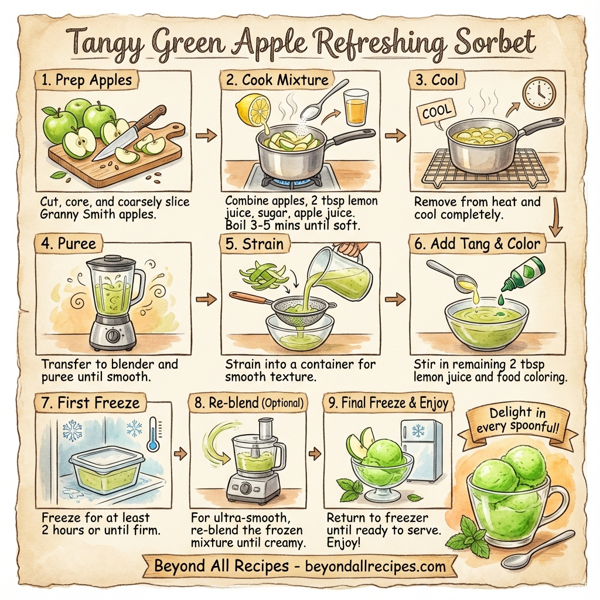 Tangy Green Apple Refreshing Sorbet

1. Prep Apples

Cut, core, and coarsely slice Granny Smith apples.

2. Cook Mixture

Combine apples, 2 tbsp lemon juice, sugar, apple juice. Boil 3-5 mins until soft.

3. Cool

COOL

Remove from heat and cool completely.

4. Puree

Transfer to blender and puree until smooth.

5. Strain

Strain into a container for smooth texture.

6. Add Tang & Color

Stir in remaining 2 tbsp lemon juice and food coloring.

7. First Freeze

Freeze for at least 2 hours or until firm.

8. Re-blend (Optional)

For ultra-smooth, re-blend the frozen mixture until creamy.

9. Final Freeze & Enjoy

Return to freezer until ready to serve. Enjoy!

Delight in every spoonful!

Beyond All Recipes - beyondallrecipes.com