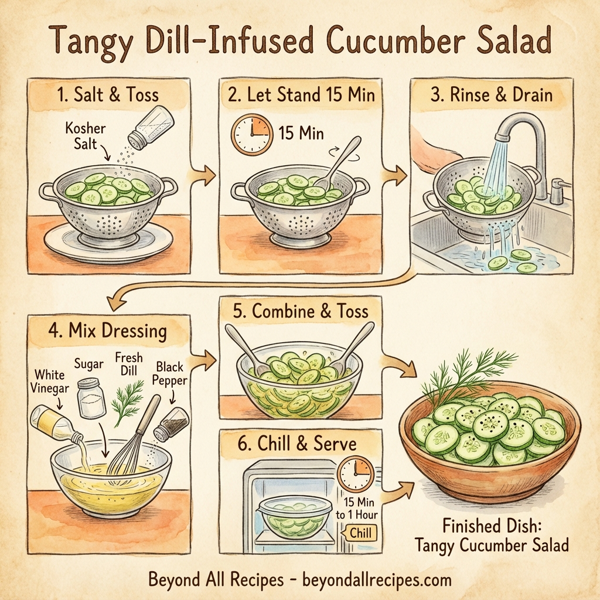 Tangy Dill-Infused Cucumber Salad

1. Salt & Toss

Kosher Salt

2. Let Stand 15 Min

15 Min

3. Rinse & Drain

4. Mix Dressing

White Vinegar

Sugar

Fresh Dill

Black Pepper

5. Combine & Toss

6. Chill & Serve

15 Min to 1 Hour

Chill

Finished Dish: Tangy Cucumber Salad

Beyond All Recipes - beyondallrecipes.com