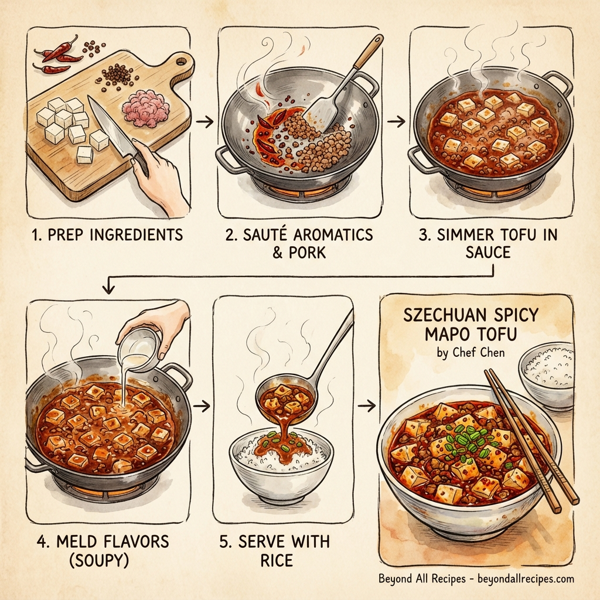 1. PREP INGREDIENTS

2. SAUTÉ AROMATICS & PORK

3. SIMMER TOFU IN SAUCE

4. MELD FLAVORS (SOUPY)

5. SERVE WITH RICE

SZECHUAN SPICY MAPO TOFU
by Chef Chen

Beyond All Recipes - beyondallrecipes.com