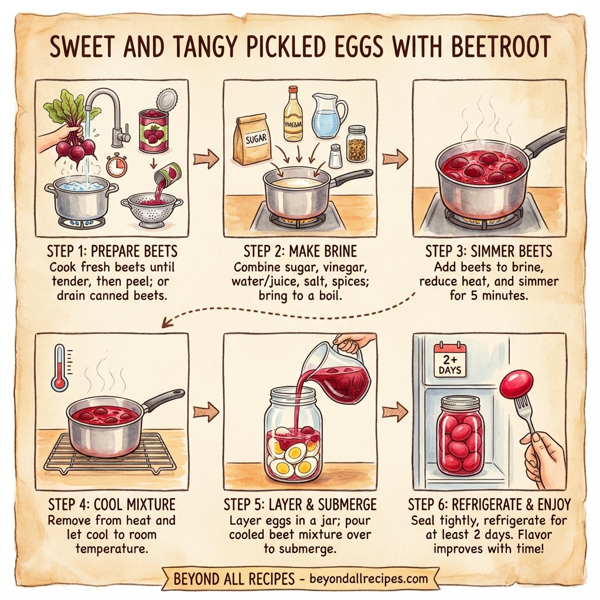 SWEET AND TANGY PICKLED EGGS WITH BEETROOT

SUGAR

VINEGAR

STEP 1: PREPARE BEETS
Cook fresh beets until tender, then peel; or drain canned beets.

STEP 2: MAKE BRINE
Combine sugar, vinegar, water/juice, salt, spices; bring to a boil.

STEP 3: SIMMER BEETS
Add beets to brine, reduce heat, and simmer for 5 minutes.

2+ DAYS

STEP 4: COOL MIXTURE
Remove from heat and let cool to room temperature.

STEP 5: LAYER & SUBMERGE
Layer eggs in a jar; pour cooled beet mixture over to submerge.

STEP 6: REFRIGERATE & ENJOY
Seal tightly, refrigerate for at least 2 days. Flavor improves with time!

BEYOND ALL RECIPES - beyondallrecipes.com