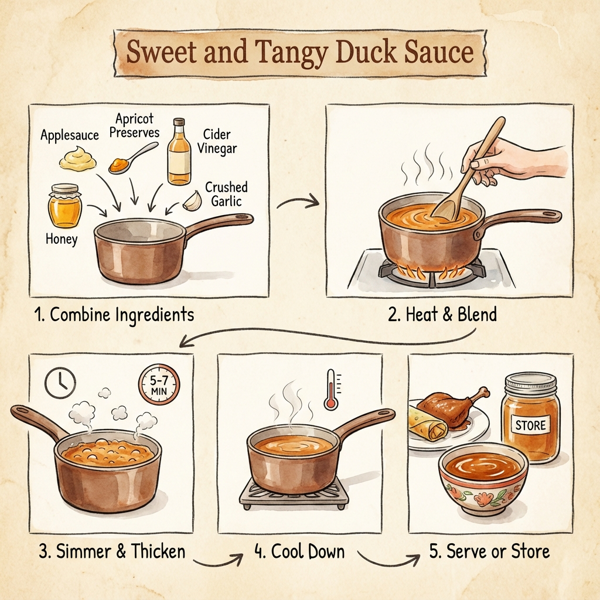 Sweet and Tangy Duck Sauce

Applesauce
Apricot Preserves
Cider Vinegar
Crushed Garlic
Honey

1. Combine Ingredients

2. Heat & Blend

5-7 MIN

3. Simmer & Thicken

4. Cool Down

STORE

5. Serve or Store