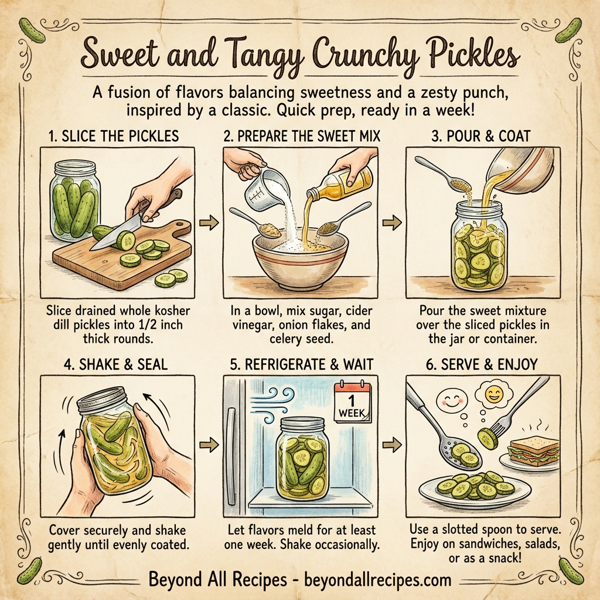 Sweet and Tangy Crunchy Pickles

A fusion of flavors balancing sweetness and a zesty punch, inspired by a classic. Quick prep, ready in a week!

1. SLICE THE PICKLES

Slice drained whole kosher dill pickles into 1/2 inch thick rounds.

2. PREPARE THE SWEET MIX

In a bowl, mix sugar, cider vinegar, onion flakes, and celery seed.

3. POUR & COAT

Pour the sweet mixture over the sliced pickles in the jar or container.

4. SHAKE & SEAL

Cover securely and shake gently until evenly coated.

5. REFRIGERATE & WAIT

1 WEEK

Let flavors meld for at least one week. Shake occasionally.

6. SERVE & ENJOY

Use a slotted spoon to serve. Enjoy on sandwiches, salads, or as a snack!

Beyond All Recipes - beyondallrecipes.com