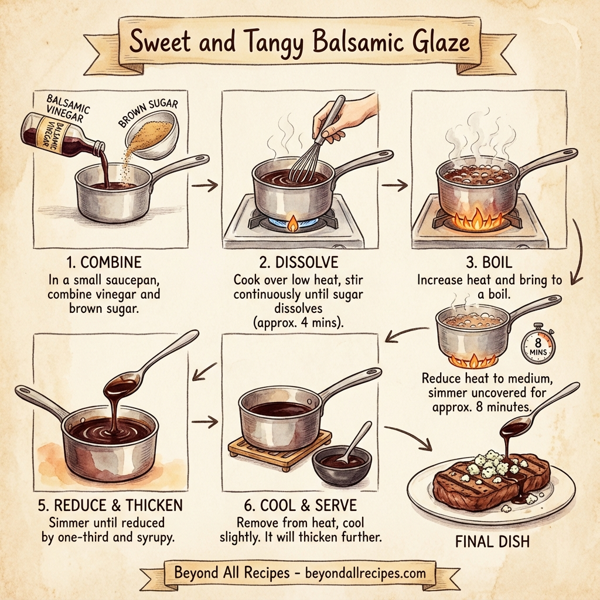 Sweet and Tangy Balsamic Glaze

BALSAMIC VINEGAR
BALSAMIC VINEGAR
BROWN SUGAR

1. COMBINE
In a small saucepan, combine vinegar and brown sugar.

2. DISSOLVE
Cook over low heat, stir continuously until sugar dissolves (approx. 4 mins).

3. BOIL
Increase heat and bring to a boil.

8 MINS

Reduce heat to medium, simmer uncovered for approx. 8 minutes.

5. REDUCE & THICKEN
Simmer until reduced by one-third and syrupy.

6. COOL & SERVE
Remove from heat, cool slightly. It will thicken further.

FINAL DISH

Beyond All Recipes - beyondallrecipes.com