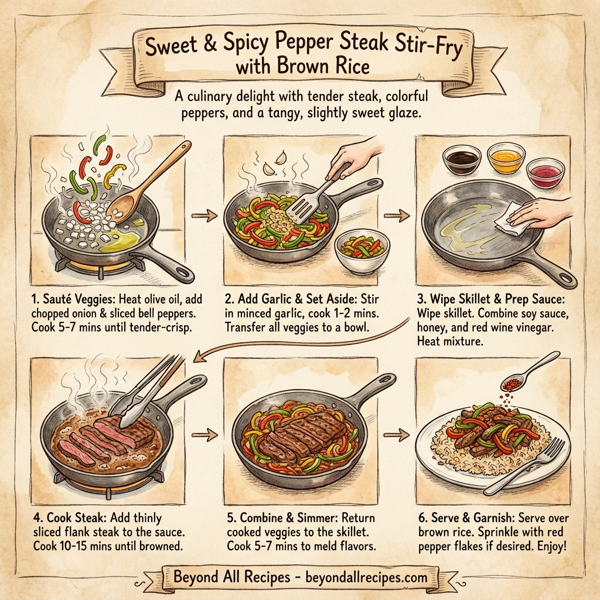 Sweet & Spicy Pepper Steak Stir-Fry with Brown Rice

A culinary delight with tender steak, colorful peppers, and a tangy, slightly sweet glaze.

1. Sauté Veggies: Heat olive oil, add chopped onion & sliced bell peppers. Cook 5-7 mins until tender-crisp.

2. Add Garlic & Set Aside: Stir in minced garlic, cook 1-2 mins. Transfer all veggies to a bowl.

3. Wipe Skillet & Prep Sauce: Wipe skillet. Combine soy sauce, honey, and red wine vinegar. Heat mixture.

4. Cook Steak: Add thinly sliced flank steak to the sauce. Cook 10-15 mins until browned.

5. Combine & Simmer: Return cooked veggies to the skillet. Cook 5-7 mins to meld flavors.

6. Serve & Garnish: Serve over brown rice. Sprinkle with red pepper flakes if desired. Enjoy!

Beyond All Recipes - beyondallrecipes.com