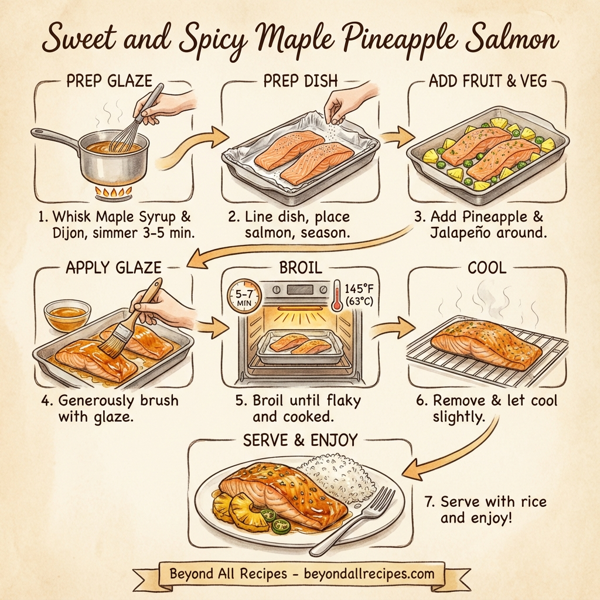 Sweet and Spicy Maple Pineapple Salmon

PREP GLAZE

1. Whisk Maple Syrup & Dijon, simmer 3-5 min.

PREP DISH

2. Line dish, place salmon, season.

ADD FRUIT & VEG

3. Add Pineapple & Jalapeño around.

APPLY GLAZE

4. Generously brush with glaze.

BROIL

5-7 MIN

145°F (63°C)

5. Broil until flaky and cooked.

COOL

6. Remove & let cool slightly.

SERVE & ENJOY

7. Serve with rice and enjoy!

Beyond All Recipes - beyondallrecipes.com