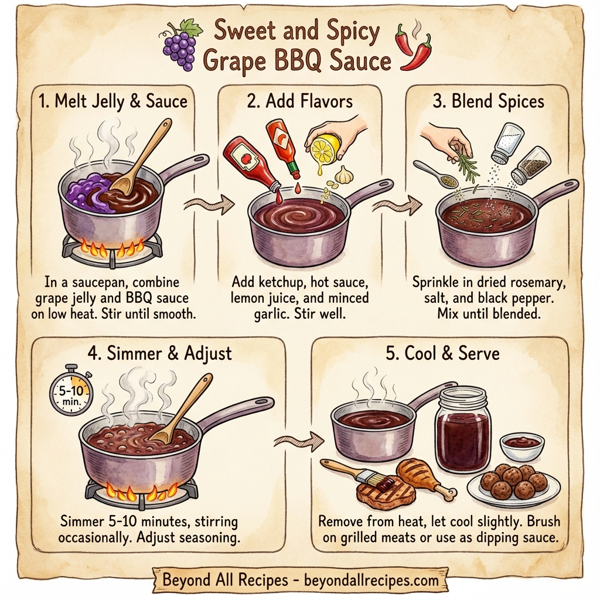 Sweet and Spicy Grape BBQ Sauce

1. Melt Jelly & Sauce

In a saucepan, combine grape jelly and BBQ sauce on low heat. Stir until smooth.

2. Add Flavors

Add ketchup, hot sauce, lemon juice, and minced garlic. Stir well.

3. Blend Spices

Sprinkle in dried rosemary, salt, and black pepper. Mix until blended.

4. Simmer & Adjust

5-10 min.

Simmer 5-10 minutes, stirring occasionally. Adjust seasoning.

5. Cool & Serve

Remove from heat, let cool slightly. Brush on grilled meats or use as dipping sauce.

Beyond All Recipes - beyondallrecipes.com