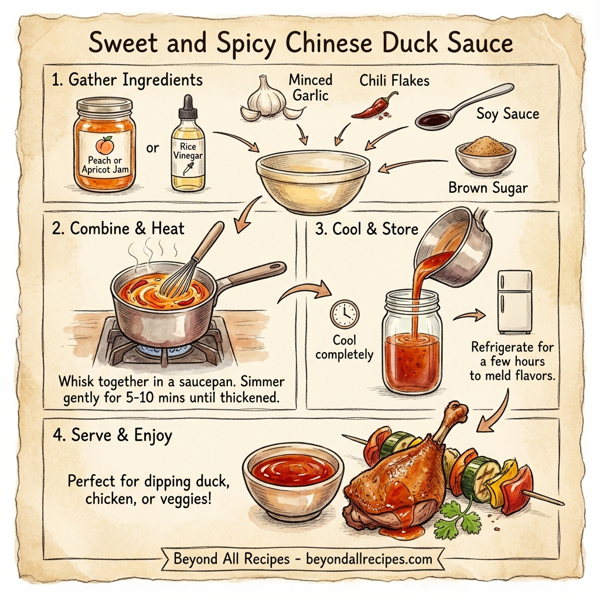 Sweet and Spicy Chinese Duck Sauce

1. Gather Ingredients

Peach or Apricot Jam

or

Rice Vinegar

Minced Garlic

Chili Flakes

Soy Sauce

Brown Sugar

2. Combine & Heat

Whisk together in a saucepan. Simmer gently for 5-10 mins until thickened.

3. Cool & Store

Cool completely

Refrigerate for a few hours to meld flavors.

4. Serve & Enjoy

Perfect for dipping duck, chicken, or veggies!

Beyond All Recipes - beyondallrecipes.com