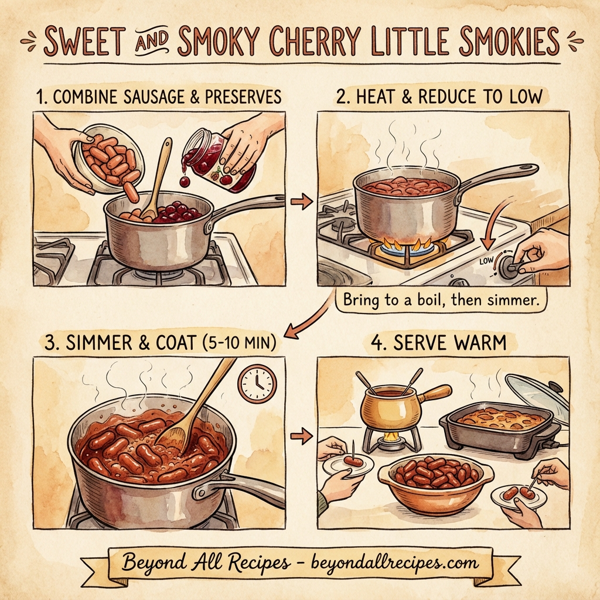 SWEET AND SMOKY CHERRY LITTLE SMOKIES

1. COMBINE SAUSAGE & PRESERVES

2. HEAT & REDUCE TO LOW

LOW

Bring to a boil, then simmer.

3. SIMMER & COAT (5-10 MIN)

4. SERVE WARM

Beyond All Recipes - beyondallrecipes.com