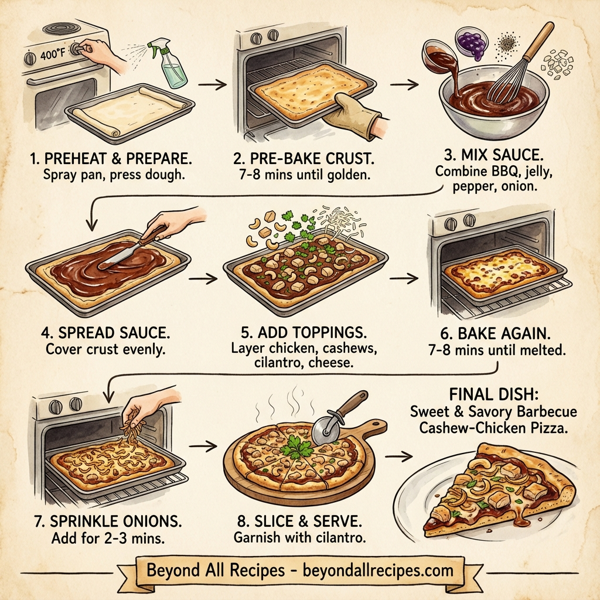 400°F

1. PREHEAT & PREPARE.
Spray pan, press dough.

2. PRE-BAKE CRUST.
7-8 mins until golden.

3. MIX SAUCE.
Combine BBQ, jelly, pepper, onion.

4. SPREAD SAUCE.
Cover crust evenly.

5. ADD TOPPINGS.
Layer chicken, cashews, cilantro, cheese.

6. BAKE AGAIN.
7-8 mins until melted.

7. SPRINKLE ONIONS.
Add for 2-3 mins.

8. SLICE & SERVE.
Garnish with cilantro.

FINAL DISH:
Sweet & Savory Barbecue Cashew-Chicken Pizza.

Beyond All Recipes - beyondallrecipes.com