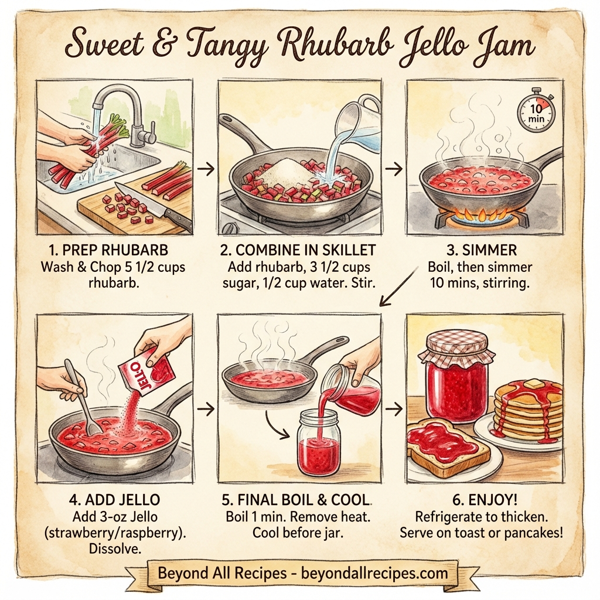 Sweet & Tangy Rhubarb Jello Jam

10 min

1. PREP RHUBARB
Wash & Chop 5 1/2 cups rhubarb.

2. COMBINE IN SKILLET
Add rhubarb, 3 1/2 cups sugar, 1/2 cup water. Stir.

3. SIMMER
Boil, then simmer 10 mins, stirring.

JELL-O

4. ADD JELLO
Add 3-oz Jello (strawberry/raspberry). Dissolve.

5. FINAL BOIL & COOL.
Boil 1 min. Remove heat. Cool before jar.

6. ENJOY!
Refrigerate to thicken. Serve on toast or pancakes!

Beyond All Recipes - beyondallrecipes.com