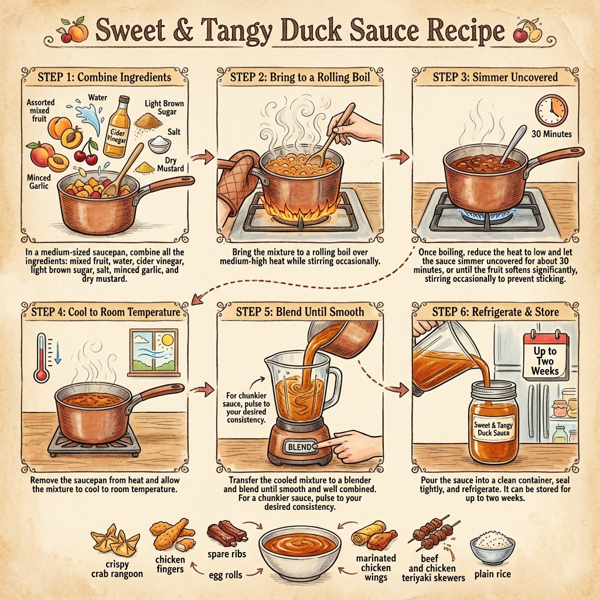 Sweet & Tangy Duck Sauce Recipe

STEP 1: Combine Ingredients

Assorted mixed fruit
Water
Cider Vinegar
Light Brown Sugar
Salt
Dry Mustard
Minced Garlic

In a medium-sized saucepan, combine all the ingredients: mixed fruit, water, cider vinegar, light brown sugar, salt, minced garlic, and dry mustard.

STEP 2: Bring to a Rolling Boil

Bring the mixture to a rolling boil over medium-high heat while stirring occasionally.

STEP 3: Simmer Uncovered

30 Minutes

Once boiling, reduce the heat to low and let the sauce simmer uncovered for about 30 minutes, or until the fruit softens significantly, stirring occasionally to prevent sticking.

STEP 4: Cool to Room Temperature

Remove the saucepan from heat and allow the mixture to cool to room temperature.

STEP 5: Blend Until Smooth

For chunkier sauce, pulse to your desired consistency.

BLEND

Transfer the cooled mixture to a blender and blend until smooth and well combined. For a chunkier sauce, pulse to your desired consistency.

STEP 6: Refrigerate & Store

Up to Two Weeks

Sweet & Tangy Duck Sauce

Pour the sauce into a clean container, seal tightly, and refrigerate. It can be stored for up to two weeks.

crispy crab rangoon
chicken fingers
spare ribs
egg rolls
marinated chicken wings
beef and chicken teriyaki skewers
plain rice